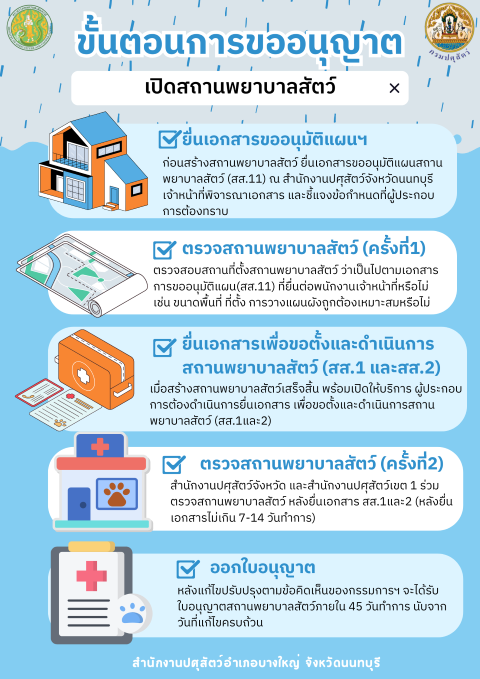 กรมปศุสัตว์

ขั้นตอนการขออนุญาต

เปิดสถานพยาบาลสัตว์ ×

ยื่นเอกสารขออนุมัติแผนฯ

ก่อนสร้างสถานพยาบาลสัตว์ ยื่นเอกสารขออนุมัติแผนสถานพยาบาลสัตว์ (สส.11) ณ สำนักงานปศุสัตว์จังหวัดนนทบุรี เจ้าหน้าที่พิจารณาเอกสาร และชี้แจงข้อกำหนดที่ผู้ประกอบการต้องทราบ

ตรวจสถานพยาบาลสัตว์ (ครั้งที่1)

ตรวจสอบสถานที่ตั้งสถานพยาบาลสัตว์ ว่าเป็นไปตามเอกสารการขออนุมัติแผน(สส.11) ที่ยื่นต่อพนักงานเจ้าหน้าที่หรือไม่ เช่น ขนาดพื้นที่ ที่ตั้ง การวางแผนผังถูกต้องเหมาะสมหรือไม่

ยื่นเอกสารเพื่อขอตั้งและดำเนินการสถานพยาบาลสัตว์ (สส.1 และสส.2)

เมื่อสร้างสถานพยาบาลสัตว์เสร็จสิ้น พร้อมเปิดให้บริการ ผู้ประกอบการต้องดำเนินการยื่นเอกสาร เพื่อขอตั้งและดำเนินการสถานพยาบาลสัตว์ (สส.1และ2)

ตรวจสถานพยาบาลสัตว์ (ครั้งที่2)

สำนักงานปศุสัตว์จังหวัด และสำนักงานปศุสัตว์เขต 1 ร่วมตรวจสถานพยาบาลสัตว์ หลังยื่นเอกสาร สส.1และ2 (หลังยื่นเอกสารไม่เกิน 7-14 วันทำการ)

ออกใบอนุญาต

หลังแก้ไขปรับปรุงตามข้อคิดเห็นของกรรมการฯ จะได้รับใบอนุญาตสถานพยาบาลสัตว์ภายใน 45 วันทำการ นับจากวันที่แก้ไขครบถ้วน

สำนักงานปศุสัตว์อำเภอบางใหญ่ จังหวัดนนทบุรี